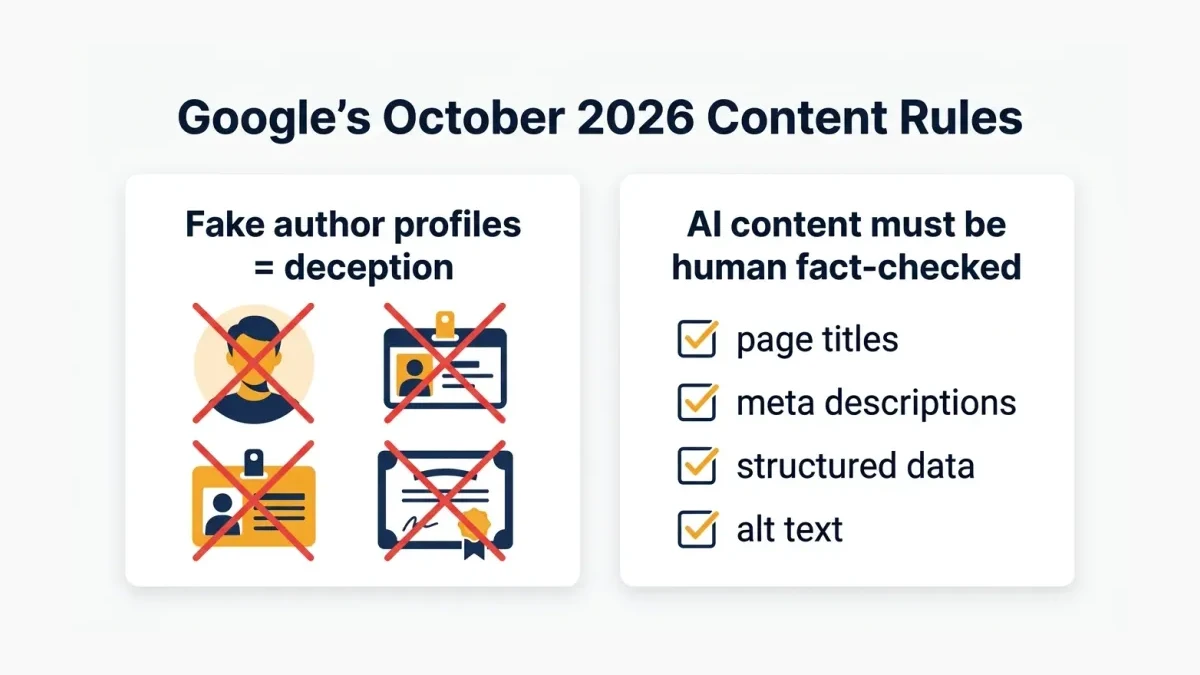 Google's October 2026 Content Rules

Fake author profiles = deception

AI content must be human fact-checked

☑ page titles
☑ meta descriptions
☑ structured data
☑ alt text