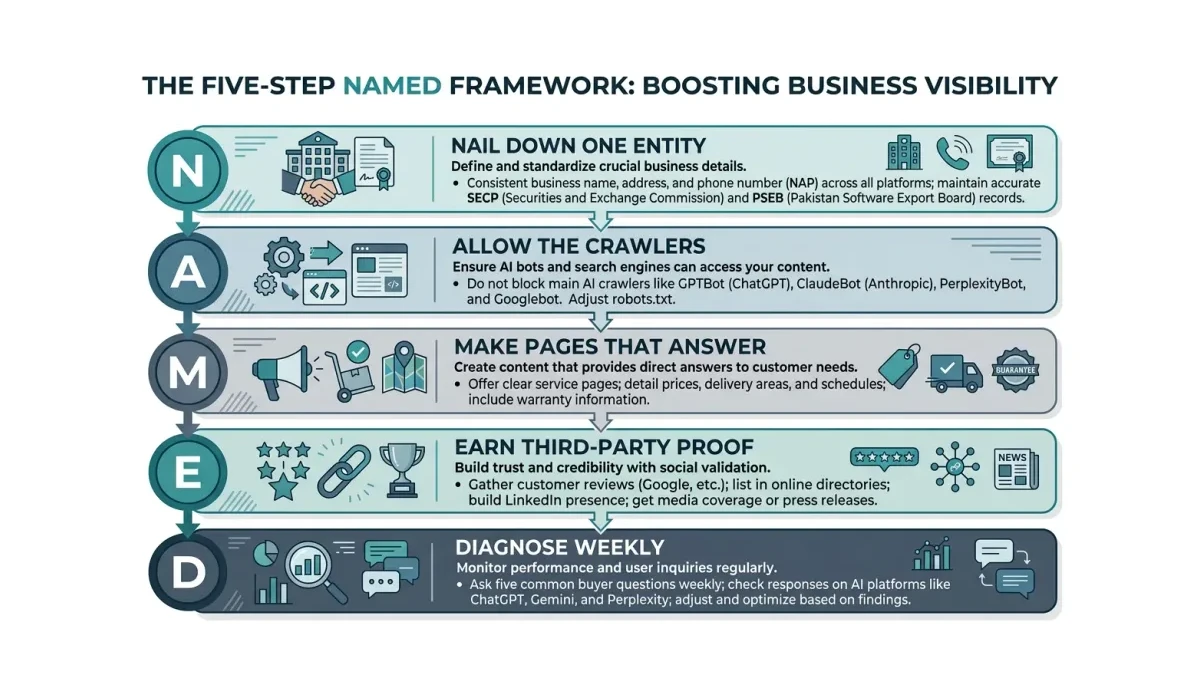 THE FIVE-STEP NAMED FRAMEWORK: BOOSTING BUSINESS VISIBILITY

N

NAIL DOWN ONE ENTITY

Define and standardize crucial business details.

• Consistent business name, address, and phone number (NAP) across all platforms; maintain accurate SECP (Securities and Exchange Commission) and PSEB (Pakistan Software Export Board) records.

A

ALLOW THE CRAWLERS

Ensure AI bots and search engines can access your content.

• Do not block main AI crawlers like GPTBot (ChatGPT), ClaudeBot (Anthropic), PerplexityBot, and Googlebot. Adjust robots.txt.

M

MAKE PAGES THAT ANSWER

Create content that provides direct answers to customer needs.

• Offer clear service pages; detail prices, delivery areas, and schedules; include warranty information.

GUARANTEE

E

EARN THIRD-PARTY PROOF

Build trust and credibility with social validation.

• Gather customer reviews (Google, etc.); list in online directories; build LinkedIn presence; get media coverage or press releases.

NEWS

D

DIAGNOSE WEEKLY

Monitor performance and user inquiries regularly.

• Ask five common buyer questions weekly; check responses on AI platforms like ChatGPT, Gemini, and Perplexity; adjust and optimize based on findings.