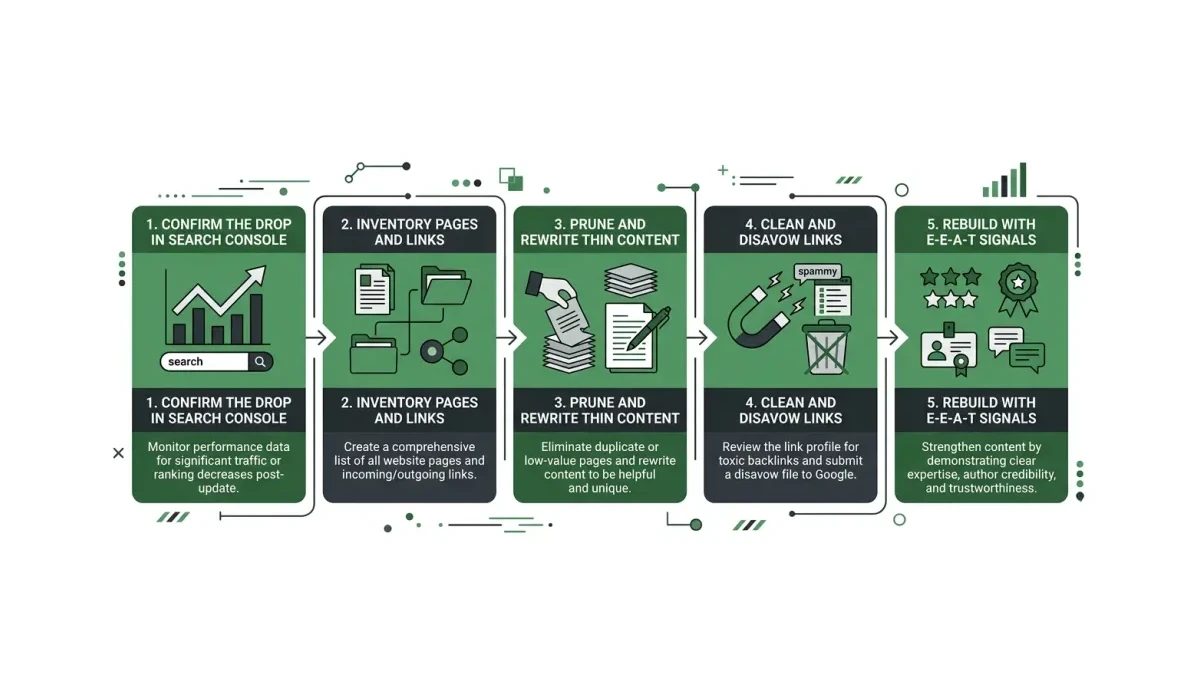 1. CONFIRM THE DROP IN SEARCH CONSOLE

search

1. CONFIRM THE DROP IN SEARCH CONSOLE

Monitor performance data for significant traffic or ranking decreases post-update.

2. INVENTORY PAGES AND LINKS

2. INVENTORY PAGES AND LINKS

Create a comprehensive list of all website pages and incoming/outgoing links.

3. PRUNE AND REWRITE THIN CONTENT

3. PRUNE AND REWRITE THIN CONTENT

Eliminate duplicate or low-value pages and rewrite content to be helpful and unique.

4. CLEAN AND DISAVOW LINKS

spammy

4. CLEAN AND DISAVOW LINKS

Review the link profile for toxic backlinks and submit a disavow file to Google.

5. REBUILD WITH E-E-A-T SIGNALS

5. REBUILD WITH E-E-A-T SIGNALS

Strengthen content by demonstrating clear expertise, author credibility, and trustworthiness.