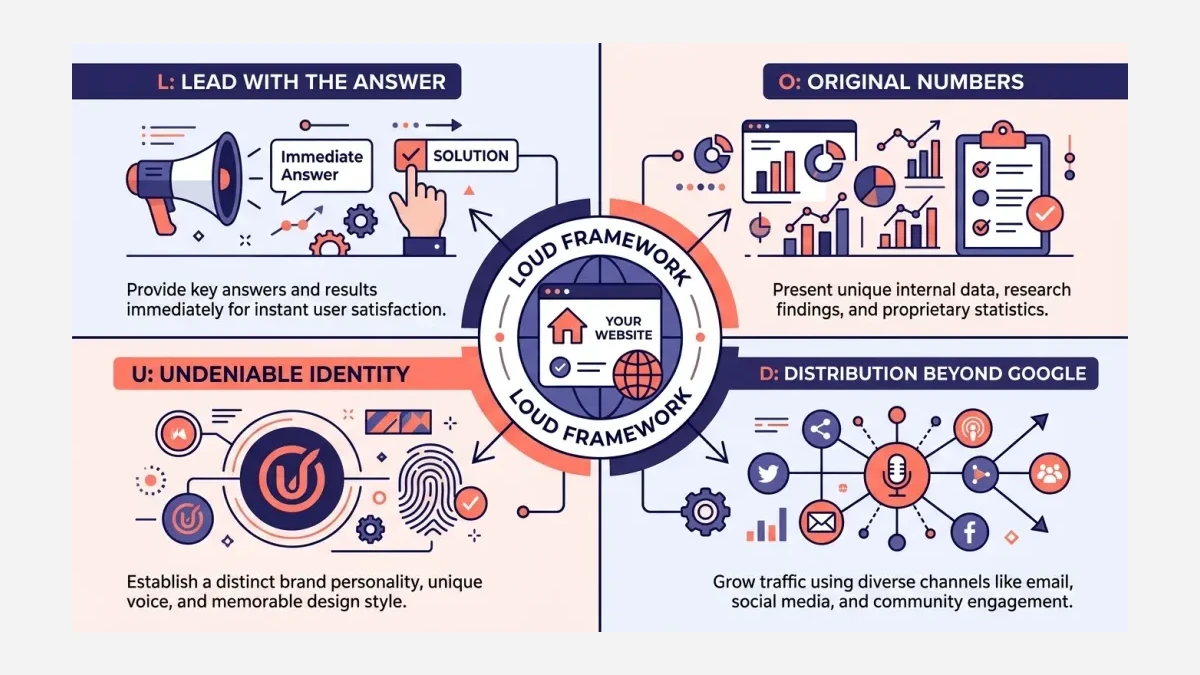 L: LEAD WITH THE ANSWER

Immediate Answer

SOLUTION

Provide key answers and results immediately for instant user satisfaction.

O: ORIGINAL NUMBERS

Present unique internal data, research findings, and proprietary statistics.

LOUD FRAMEWORK

YOUR WEBSITE

LOUD FRAMEWORK

U: UNDENIABLE IDENTITY

Establish a distinct brand personality, unique voice, and memorable design style.

D: DISTRIBUTION BEYOND GOOGLE

Grow traffic using diverse channels like email, social media, and community engagement.