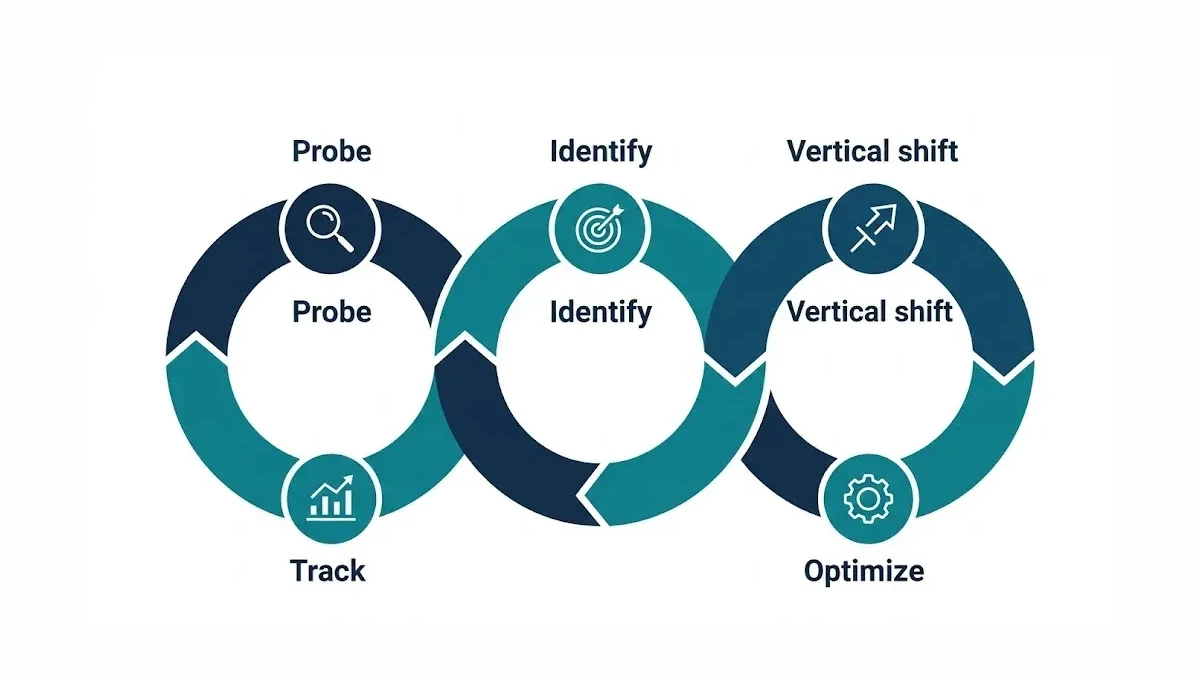 Probe
Identify
Vertical shift
Probe
Identify
Vertical shift
Track
Optimize