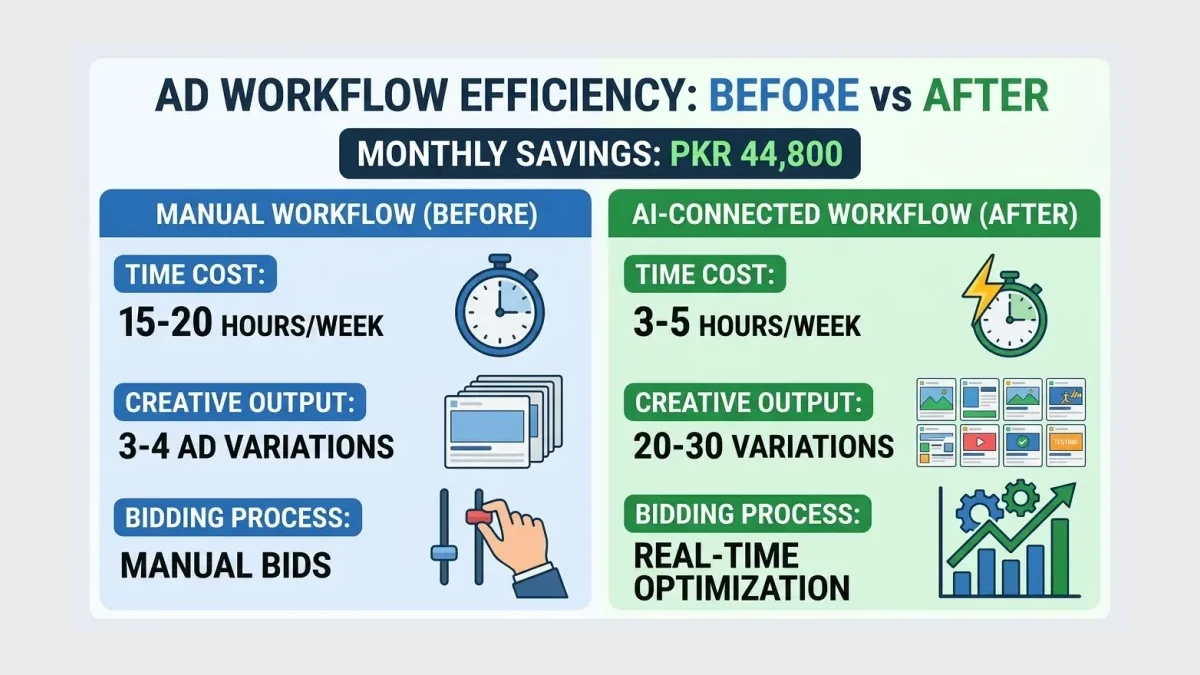 AD WORKFLOW EFFICIENCY: BEFORE vs AFTER

MONTHLY SAVINGS: PKR 44,800

MANUAL WORKFLOW (BEFORE)

TIME COST:
15-20 HOURS/WEEK

CREATIVE OUTPUT:
3-4 AD VARIATIONS

BIDDING PROCESS:
MANUAL BIDS

AI-CONNECTED WORKFLOW (AFTER)

TIME COST:
3-5 HOURS/WEEK

CREATIVE OUTPUT:
20-30 VARIATIONS

TESTING

BIDDING PROCESS:
REAL-TIME OPTIMIZATION