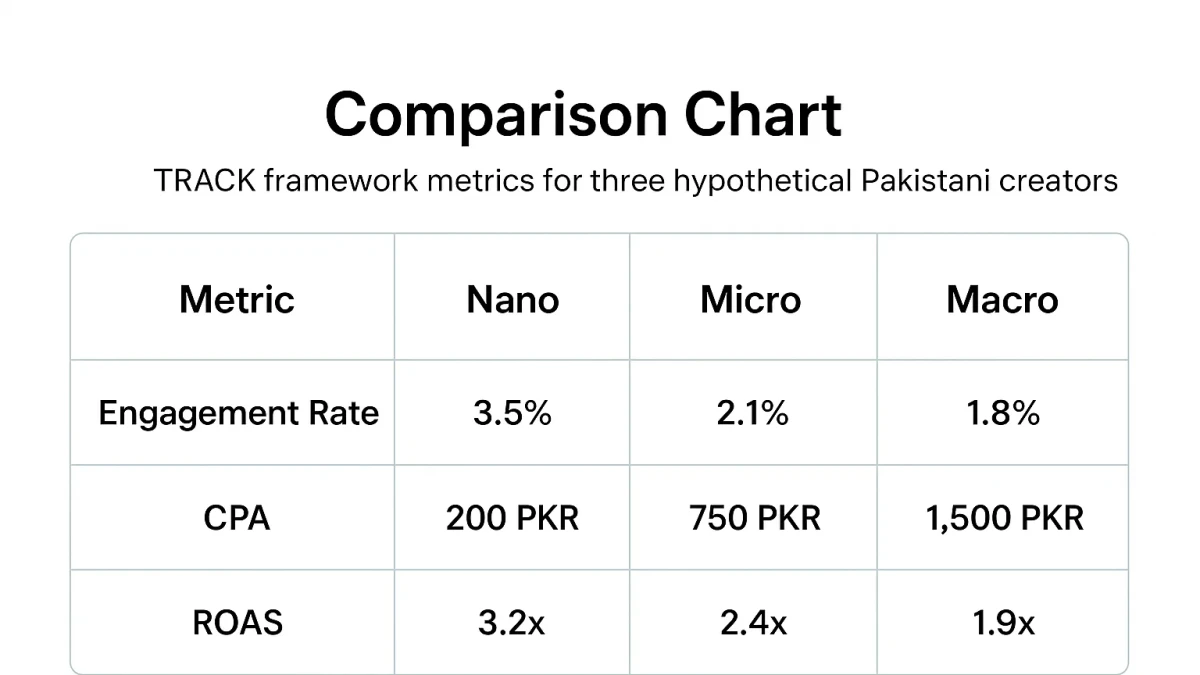 Comparison Chart

TRACK framework metrics for three hypothetical Pakistani creators

| Metric | Nano | Micro | Macro |
|---|---|---|---|
| Engagement Rate | 3.5% | 2.1% | 1.8% |
| CPA | 200 PKR | 750 PKR | 1,500 PKR |
| ROAS | 3.2x | 2.4x | 1.9x |