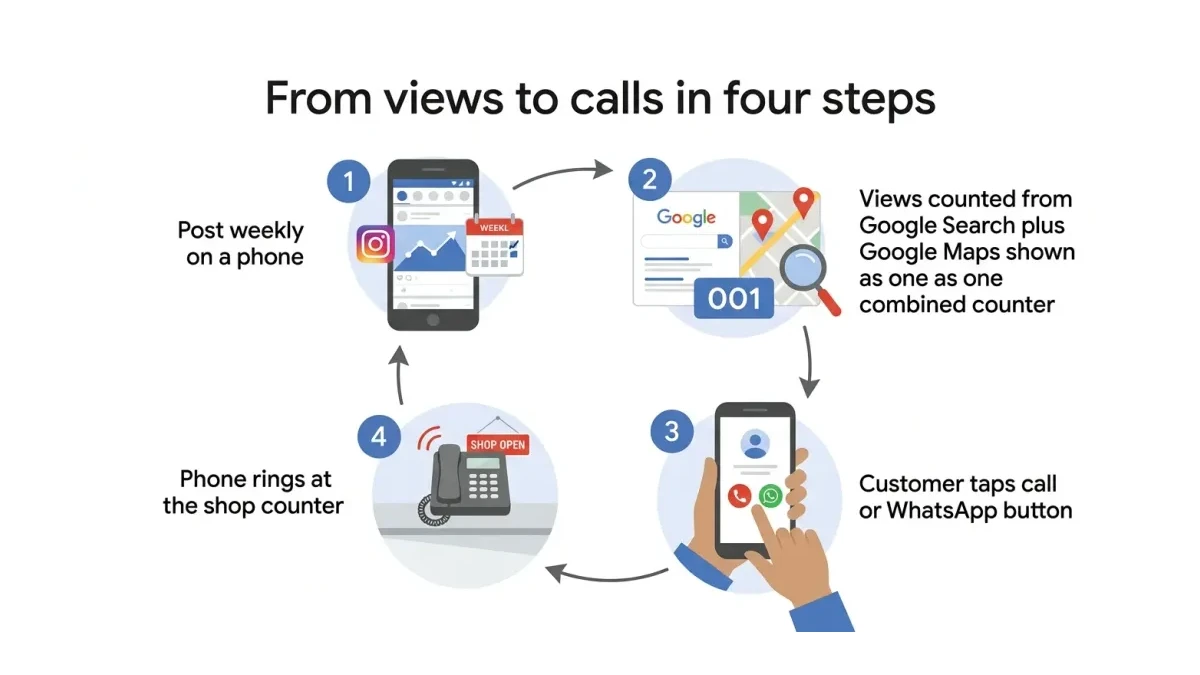 From views to calls in four steps

1

Post weekly on a phone

WEEKL

2

Google

001

Views counted from Google Search plus Google Maps shown as one as one combined counter

3

Customer taps call or WhatsApp button

4

SHOP OPEN

Phone rings at the shop counter