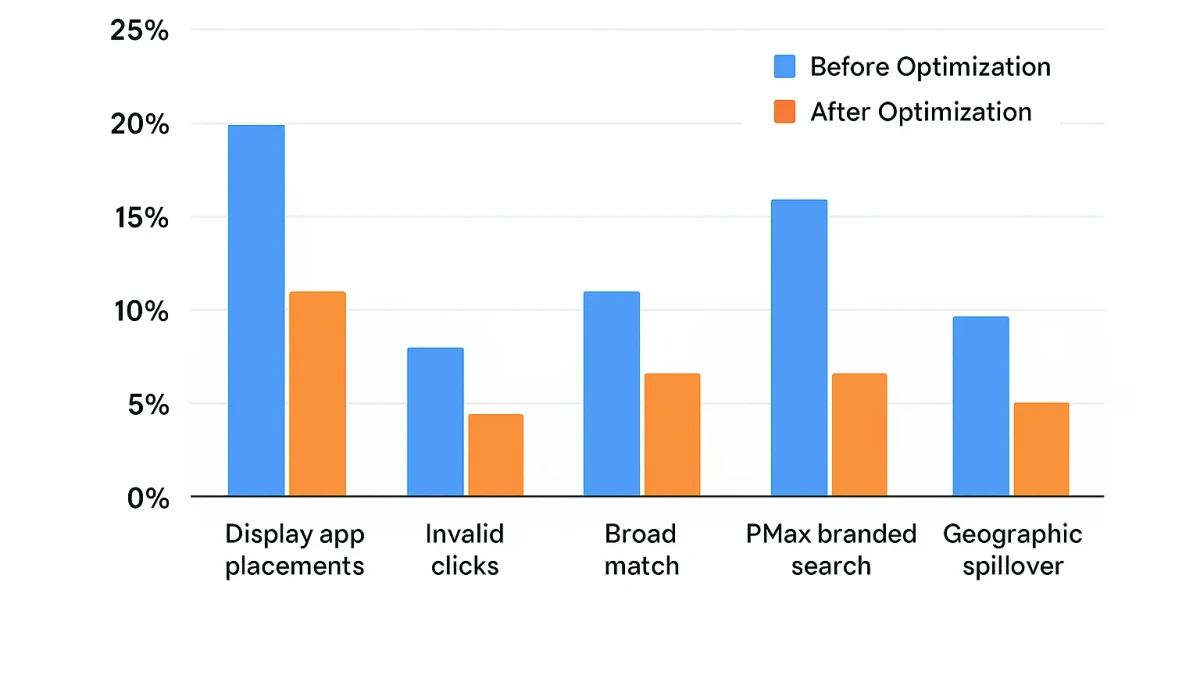 25%
20%
15%
10%
5%
0%

Before Optimization
After Optimization

Display app placements
Invalid clicks
Broad match
PMax branded search
Geographic spillover