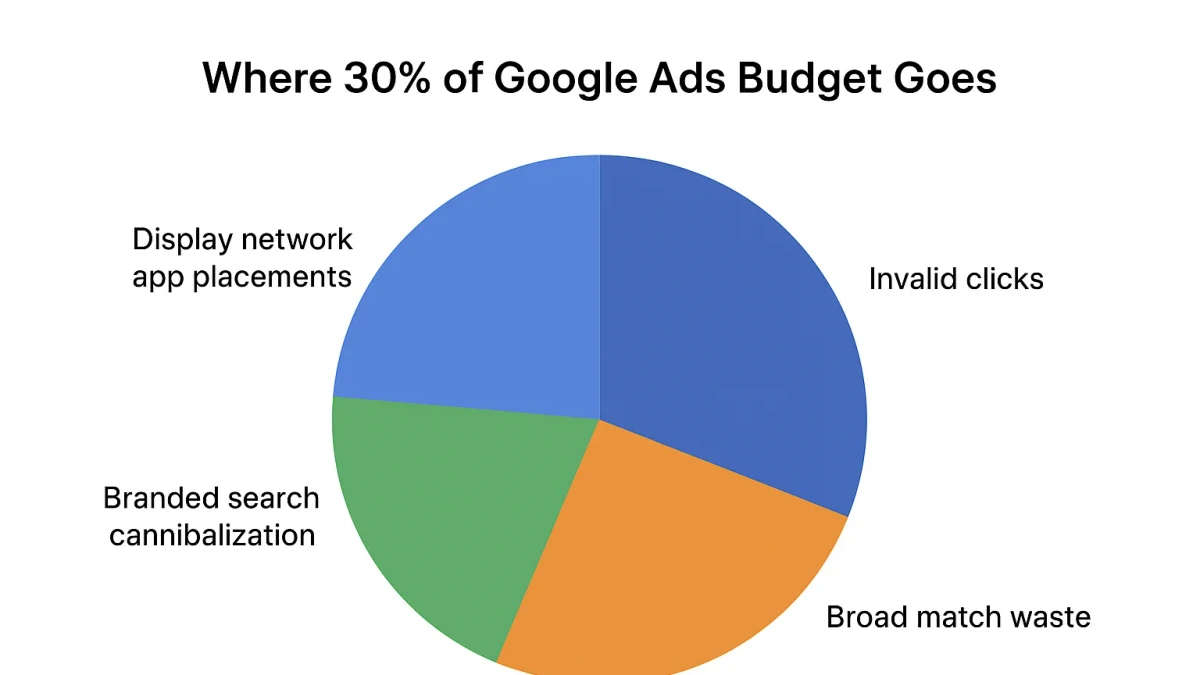 Where 30% of Google Ads Budget Goes

Display network app placements

Invalid clicks

Branded search cannibalization

Broad match waste