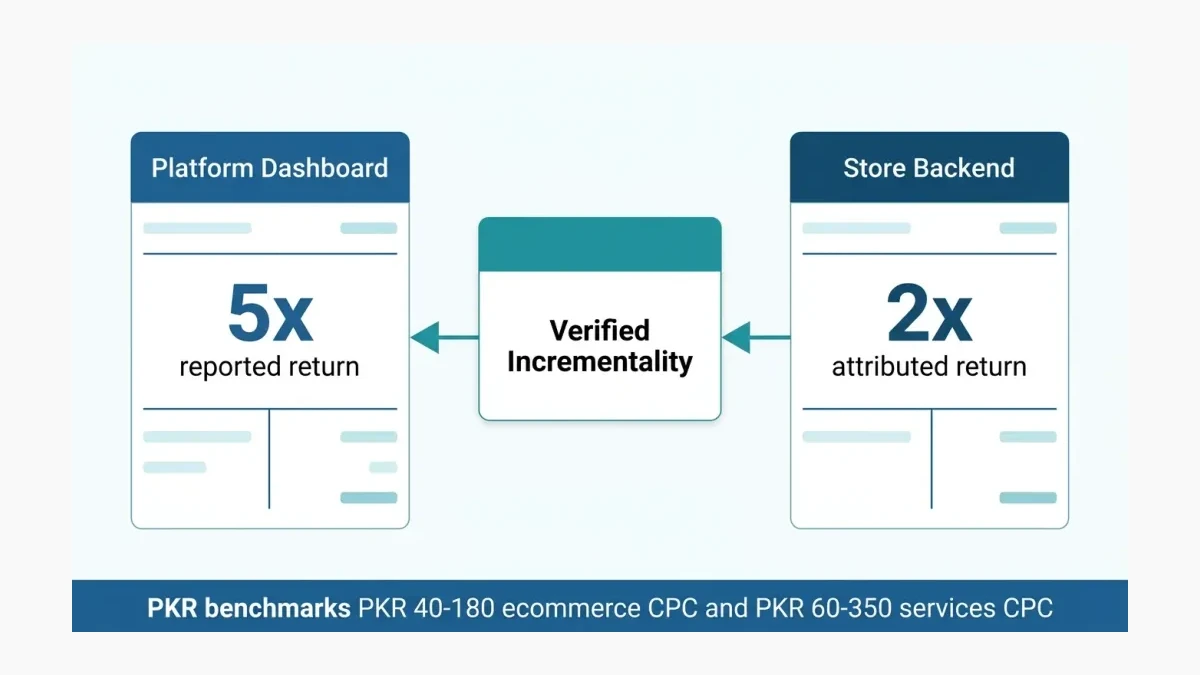 Platform Dashboard

5x
reported return

Verified Incrementality

Store Backend

2x
attributed return

PKR benchmarks PKR 40-180 ecommerce CPC and PKR 60-350 services CPC