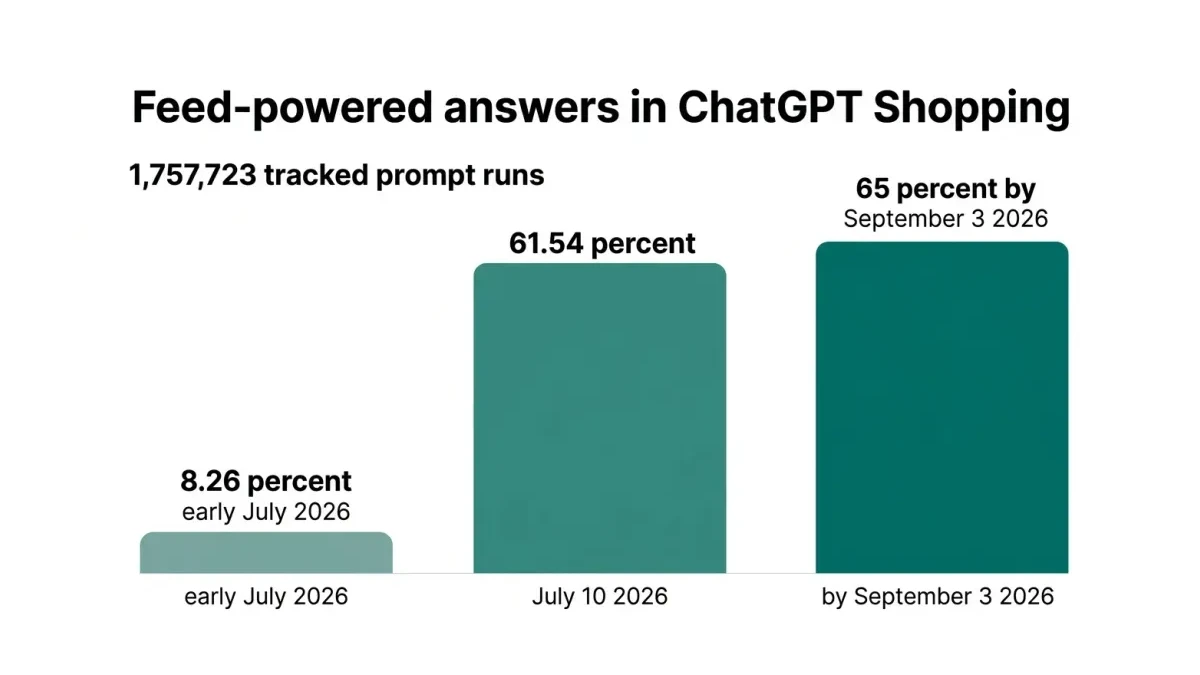 Feed-powered answers in ChatGPT Shopping

1,757,723 tracked prompt runs

8.26 percent
early July 2026

61.54 percent

65 percent by
September 3 2026

early July 2026

July 10 2026

by September 3 2026