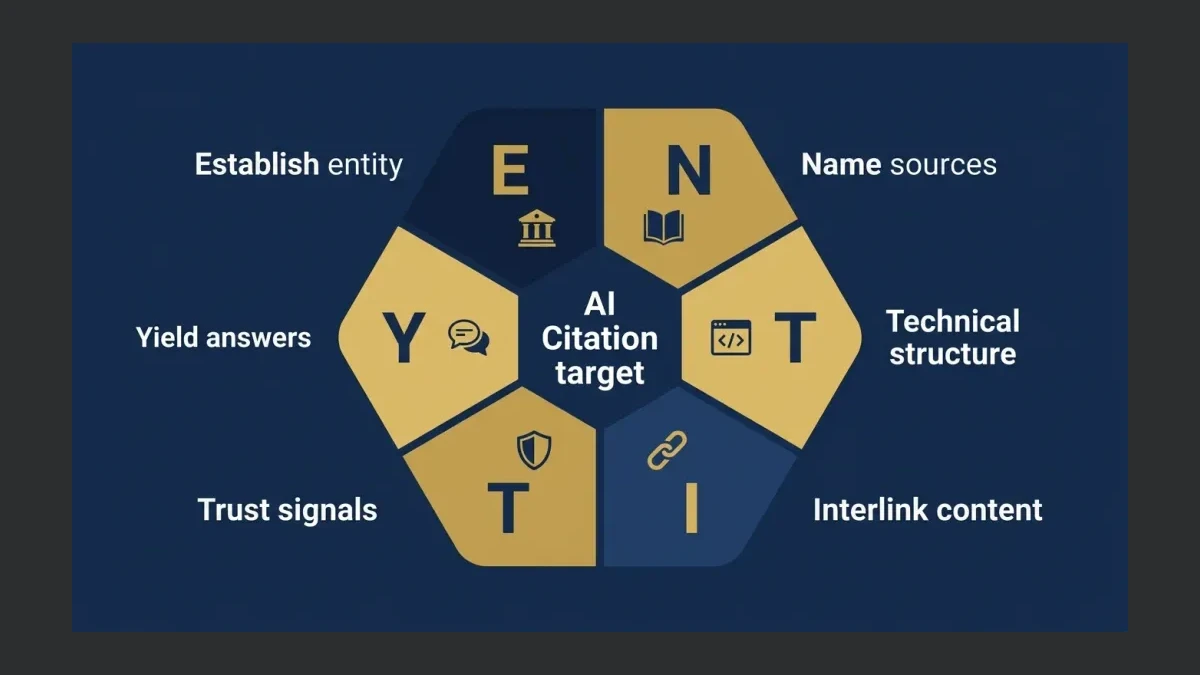 Establish entity

E

N

Name sources

Yield answers

Y

AI
Citation
target

T

Technical
structure

Trust signals

T

I

Interlink content