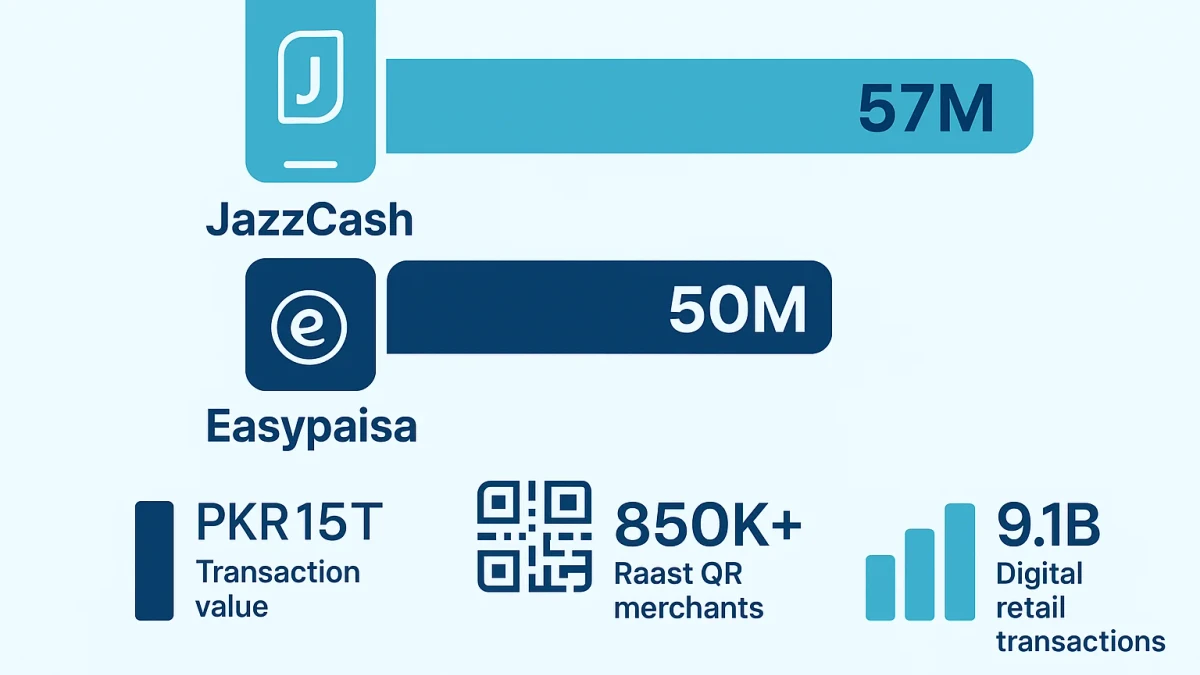 J

57M

JazzCash

e

50M

Easypaisa

PKR15T
Transaction value

850K+
Raast QR merchants

9.1B
Digital retail transactions