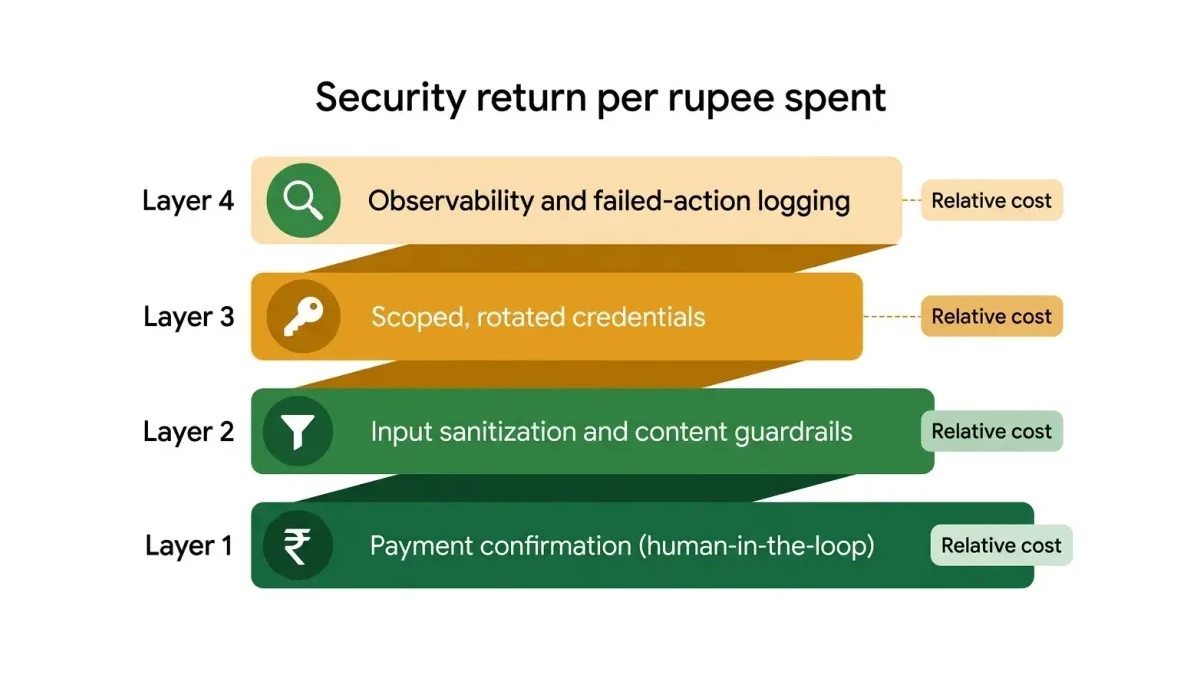 Security return per rupee spent

Layer 4 Observability and failed-action logging Relative cost

Layer 3 Scoped, rotated credentials Relative cost

Layer 2 Input sanitization and content guardrails Relative cost

Layer 1 ₹ Payment confirmation (human-in-the-loop) Relative cost