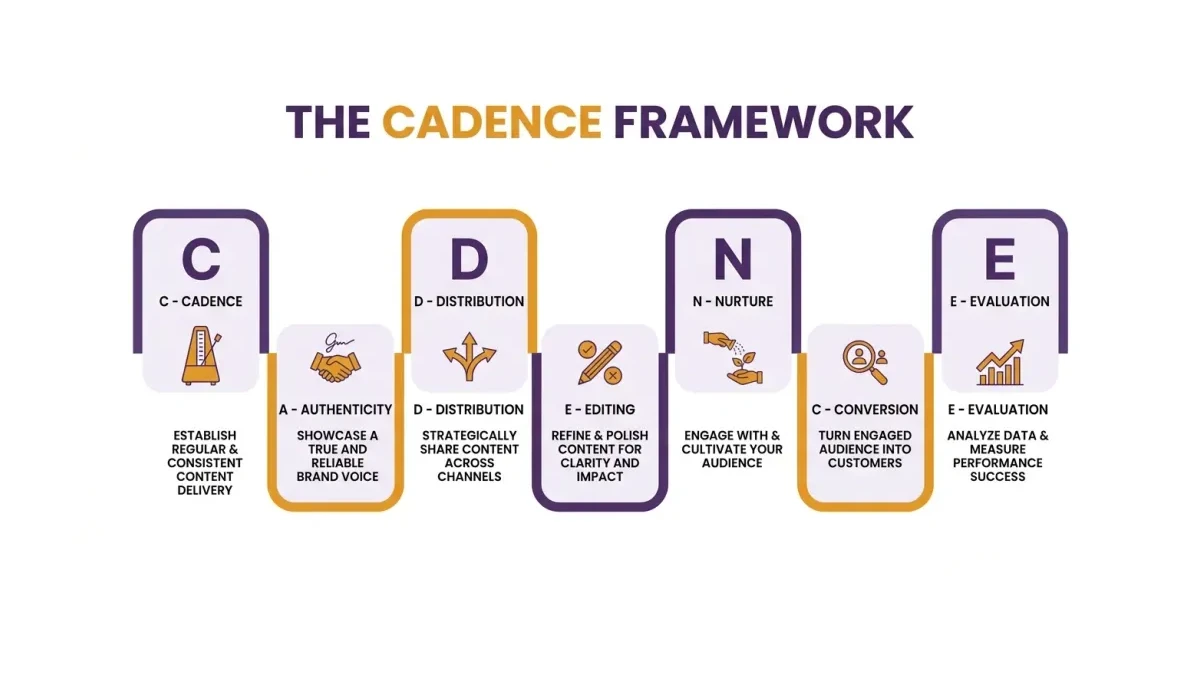 THE CADENCE FRAMEWORK

C
C - CADENCE
ESTABLISH REGULAR & CONSISTENT CONTENT DELIVERY

A - AUTHENTICITY
SHOWCASE A TRUE AND RELIABLE BRAND VOICE

D
D - DISTRIBUTION
D - DISTRIBUTION
STRATEGICALLY SHARE CONTENT ACROSS CHANNELS

E - EDITING
REFINE & POLISH CONTENT FOR CLARITY AND IMPACT

N
N - NURTURE
ENGAGE WITH & CULTIVATE YOUR AUDIENCE

C - CONVERSION
TURN ENGAGED AUDIENCE INTO CUSTOMERS

E
E - EVALUATION
E - EVALUATION
ANALYZE DATA & MEASURE PERFORMANCE SUCCESS